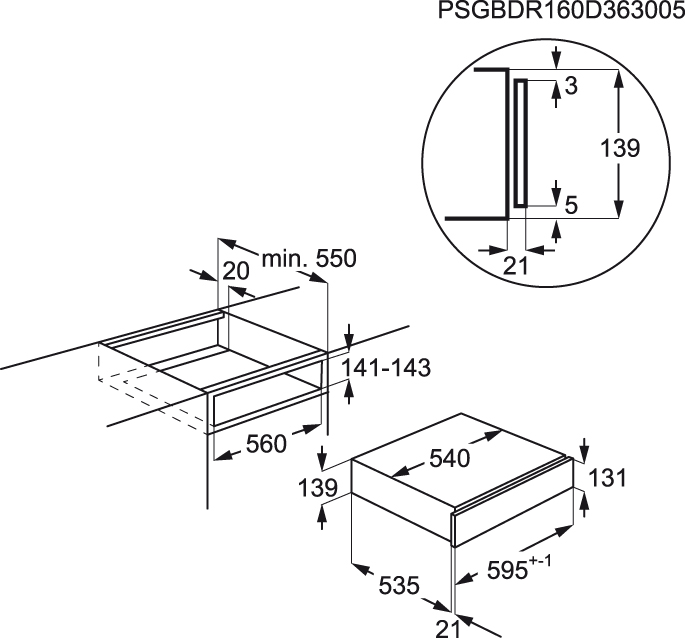 PSGBDR160D363005

3

139

5

21

min. 550

20

141-143

560

540

139

131

535

$595^{+-1}$

21