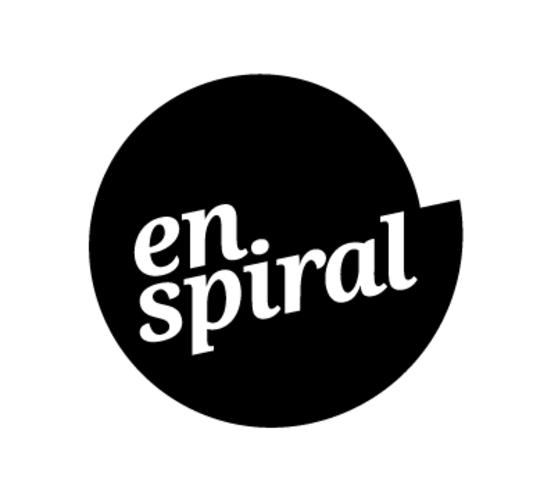 en
spiral