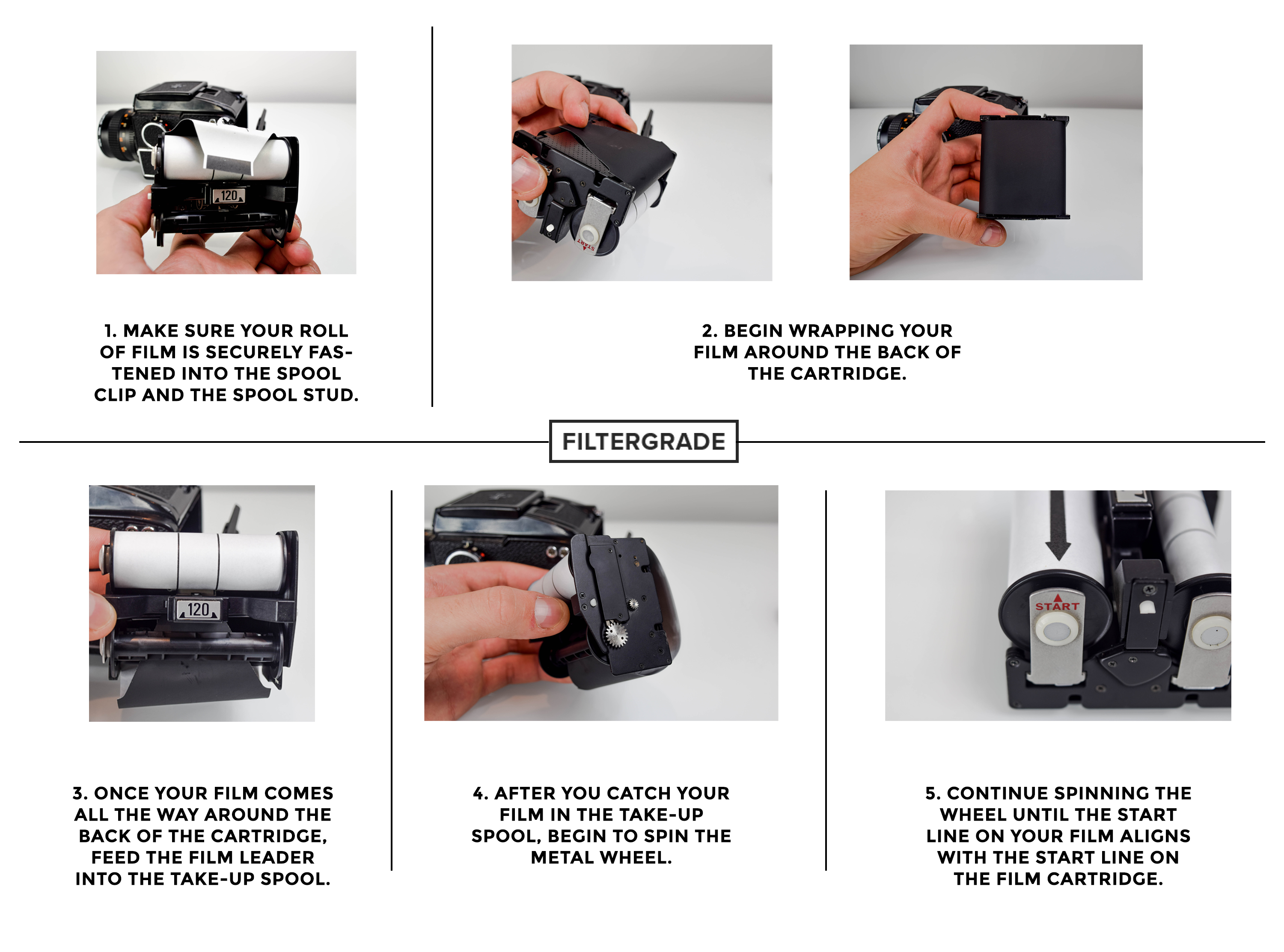 120

1. MAKE SURE YOUR ROLL OF FILM IS SECURELY FASTENED INTO THE SPOOL CLIP AND THE SPOOL STUD.

START

2. BEGIN WRAPPING YOUR FILM AROUND THE BACK OF THE CARTRIDGE.

FILTERGRADE

120

3. ONCE YOUR FILM COMES ALL THE WAY AROUND THE BACK OF THE CARTRIDGE, FEED THE FILM LEADER INTO THE TAKE-UP SPOOL.

4. AFTER YOU CATCH YOUR FILM IN THE TAKE-UP SPOOL, BEGIN TO SPIN THE METAL WHEEL.

START

5. CONTINUE SPINNING THE WHEEL UNTIL THE START LINE ON YOUR FILM ALIGNS WITH THE START LINE ON THE FILM CARTRIDGE.