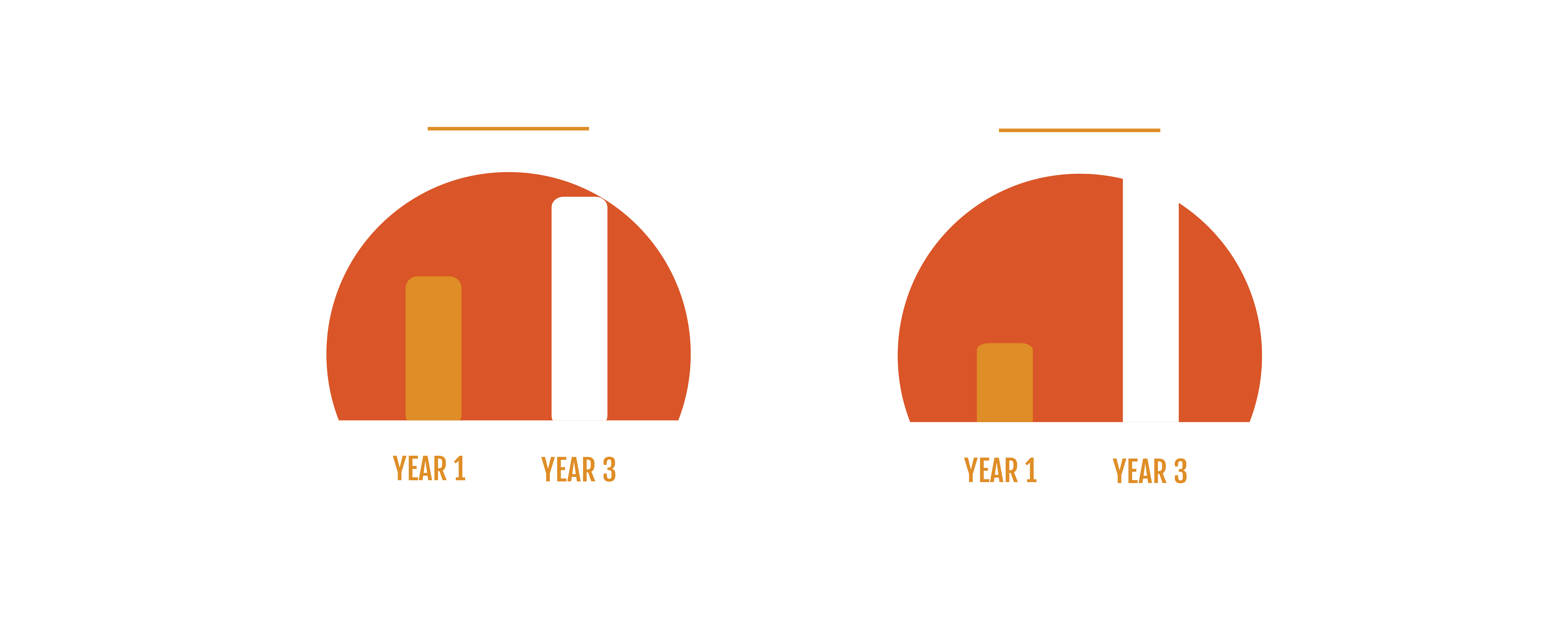 YEAR 1 YEAR 3

YEAR 1 YEAR 3