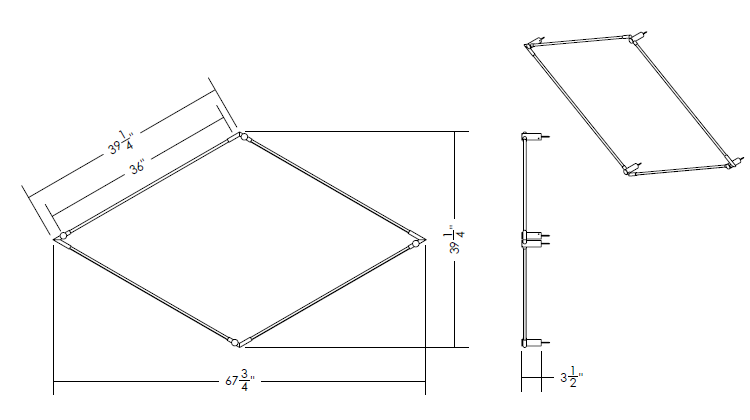 $39\frac{1}{4}$"

36"

$39\frac{1}{4}$"

$67\frac{3}{4}$"

$3\frac{1}{2}$"