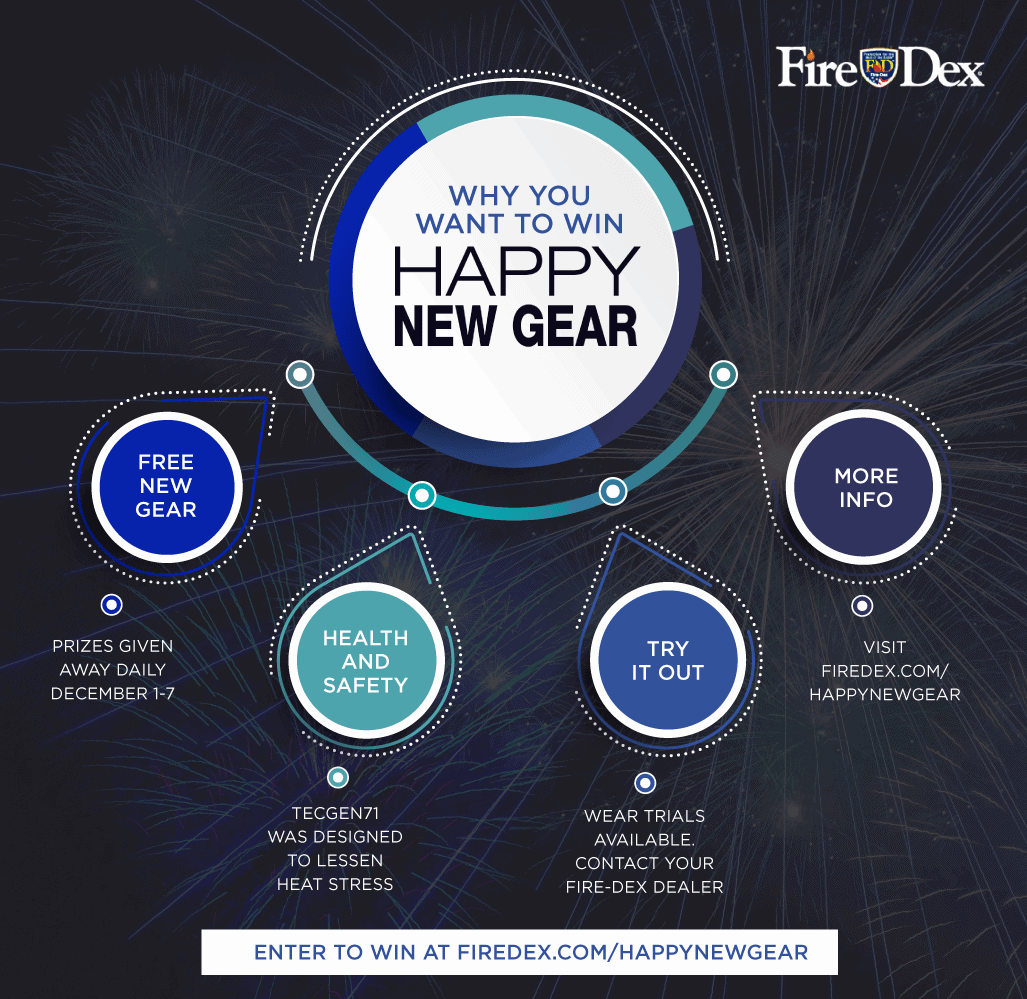 Fire Dex

WHY YOU WANT TO WIN
HAPPY
NEW GEAR

FREE NEW GEAR

PRIZES GIVEN AWAY DAILY DECEMBER 1-7

HEALTH AND SAFETY

TECGEN71 WAS DESIGNED TO LESSEN HEAT STRESS

TRY IT OUT

WEAR TRIALS AVAILABLE. CONTACT YOUR FIRE-DEX DEALER

MORE INFO

VISIT FIREDEX.COM/ HAPPYNEWGEAR

ENTER TO WIN AT FIREDEX.COM/HAPPYNEWGEAR