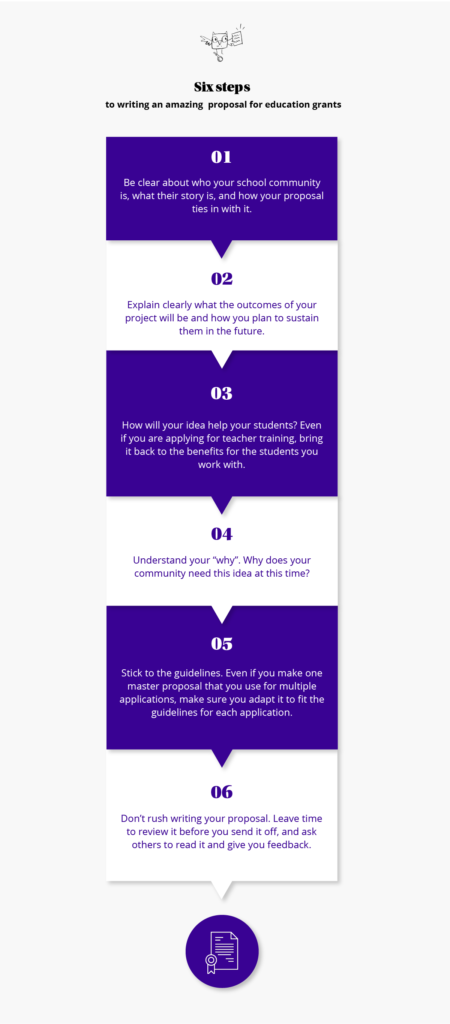 Six steps
to writing an amazing proposal for education grants

01
Be clear about who your school community is, what their story is, and how your proposal ties in with it.

02
Explain clearly what the outcomes of your project will be and how you plan to sustain them in the future.

03
How will your idea help your students? Even if you are applying for teacher training, bring it back to the benefits for the students you work with.

04
Understand your "why". Why does your community need this idea at this time?

05
Stick to the guidelines. Even if you make one master proposal that you use for multiple applications, make sure you adapt it to fit the guidelines for each application.

06
Don't rush writing your proposal. Leave time to review it before you send it off, and ask others to read it and give you feedback.